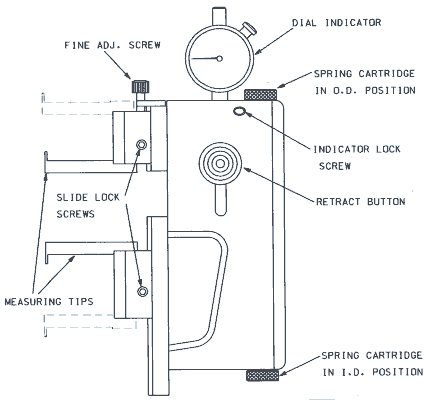 DIAL INDICATOR

FINE ADJ. SCREW

SPRING CARTRIDGE IN O.D. POSITION

INDICATOR LOCK SCREW

RETRACT BUTTON

SLIDE LOCK SCREWS

MEASURING TIPS

SPRING CARTRIDGE IN I.D. POSITION